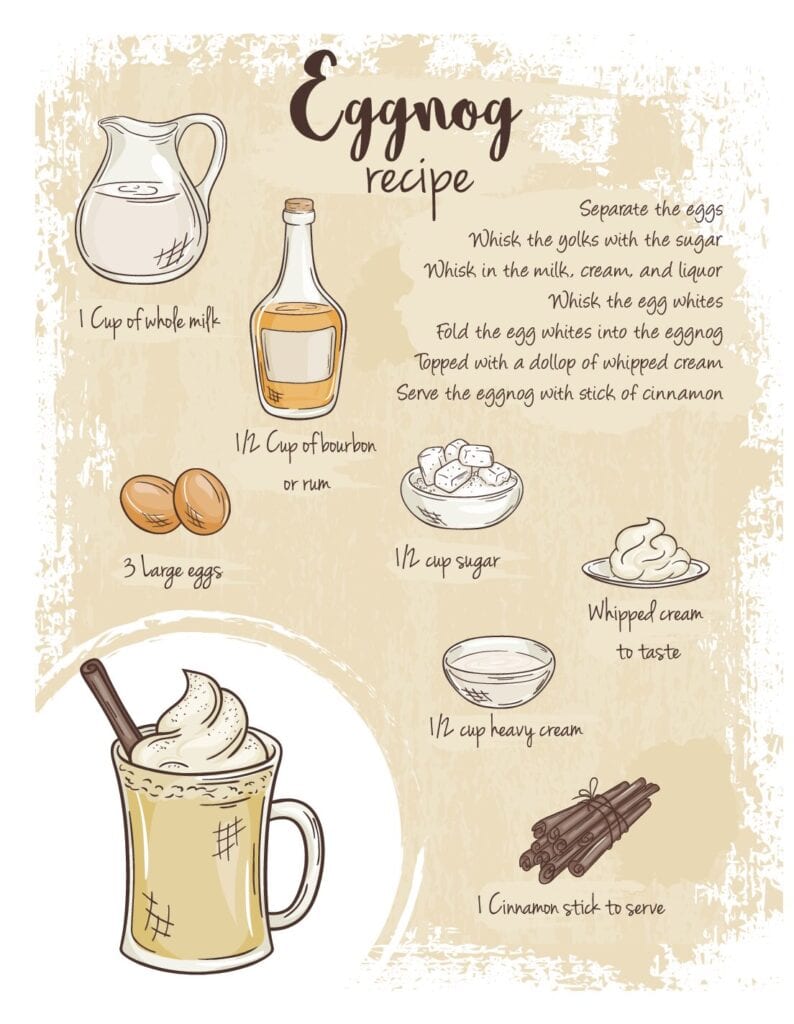 Eggnog
recipe

Separate the eggs
Whisk the yolks with the sugar
Whisk in the milk, cream, and liquor
Whisk the egg whites
Fold the egg whites into the eggnog
Topped with a dollop of whipped cream
Serve the eggnog with stick of cinnamon

1 Cup of whole milk

1/2 Cup of bourbon or rum

3 Large eggs

1/2 cup sugar

Whipped cream to taste

1/2 cup heavy cream

1 Cinnamon stick to serve